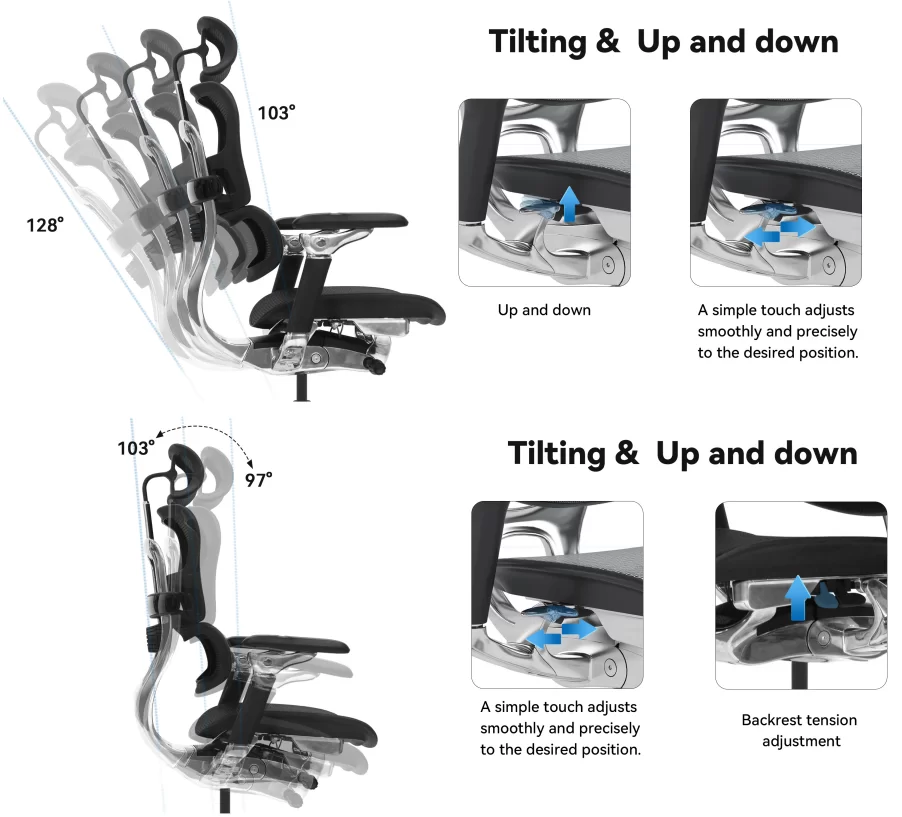 103°

128°

Tilting & Up and down

Up and down

A simple touch adjusts smoothly and precisely to the desired position.

103°

97°

Tilting & Up and down

A simple touch adjusts smoothly and precisely to the desired position.

Backrest tension adjustment