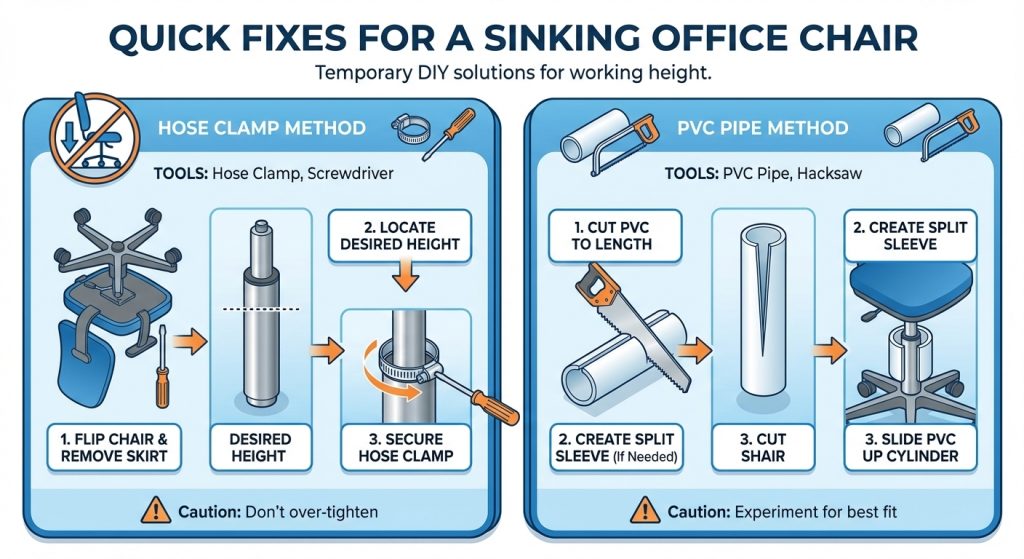 QUICK FIXES FOR A SINKING OFFICE CHAIR

Temporary DIY solutions for working height.

HOSE CLAMP METHOD

TOOLS: Hose Clamp, Screwdriver

1. FLIP CHAIR & REMOVE SKIRT

DESIRED HEIGHT

2. LOCATE DESIRED HEIGHT

3. SECURE HOSE CLAMP

Caution: Don't over-tighten

PVC PIPE METHOD

TOOLS: PVC Pipe, Hacksaw

1. CUT PVC TO LENGTH

2. CREATE SPLIT SLEEVE (If Needed)

3. CUT SHAIR

2. CREATE SPLIT SLEEVE

3. SLIDE PVC UP CYLINDER

Caution: Experiment for best fit