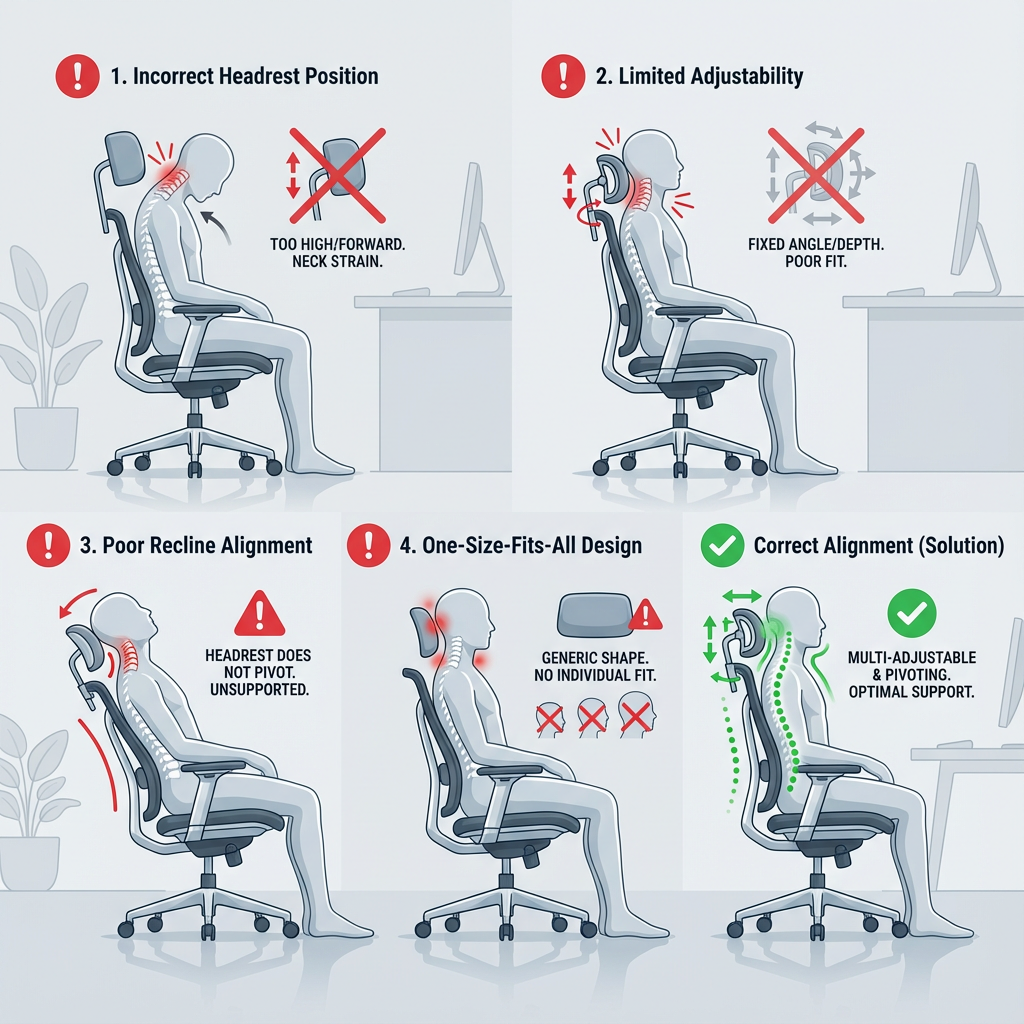 1. Incorrect Headrest Position

TOO HIGH/FORWARD. NECK STRAIN.

2. Limited Adjustability

FIXED ANGLE/DEPTH. POOR FIT.

3. Poor Recline Alignment

HEADREST DOES NOT PIVOT. UNSUPPORTED.

4. One-Size-Fits-All Design

GENERIC SHAPE. NO INDIVIDUAL FIT.

Correct Alignment (Solution)

MULTI-ADJUSTABLE & PIVOTING. OPTIMAL SUPPORT.