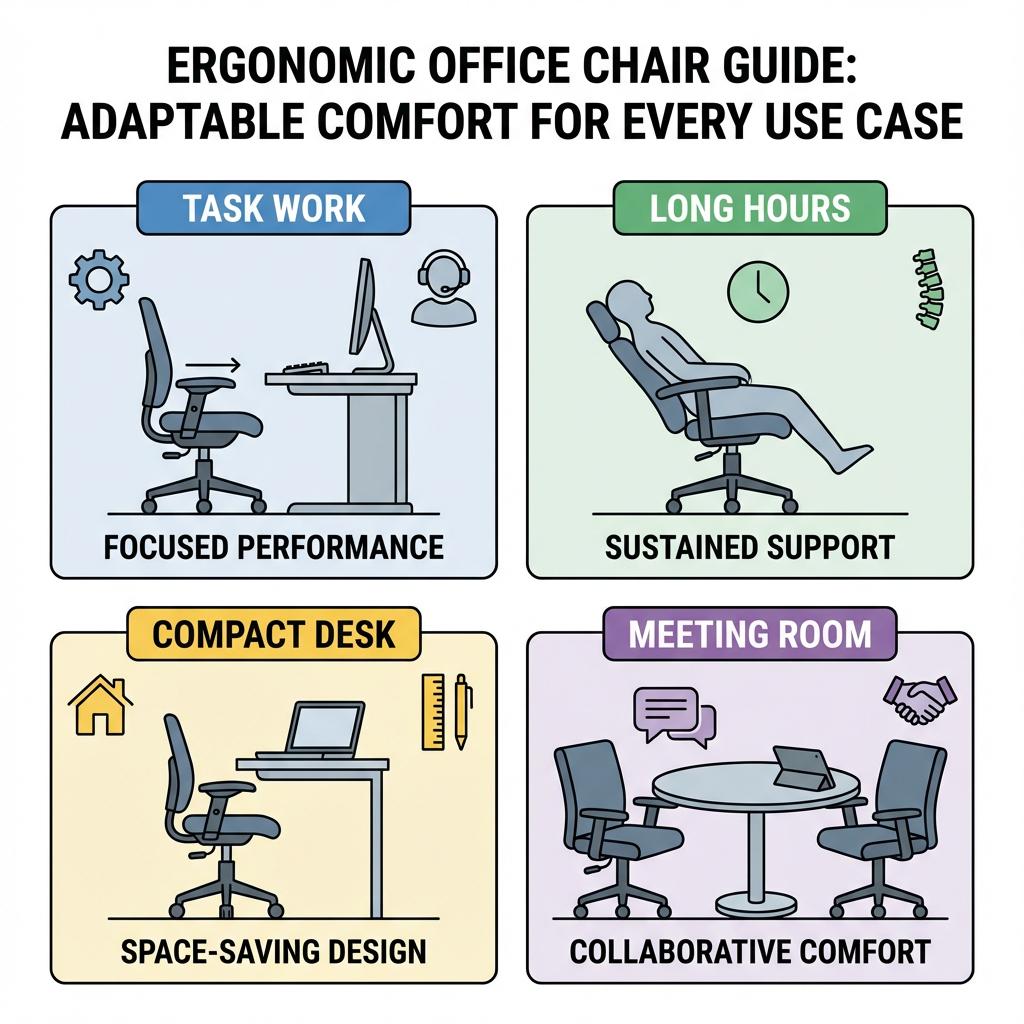 ERGONOMIC OFFICE CHAIR GUIDE: ADAPTABLE COMFORT FOR EVERY USE CASE

TASK WORK

FOCUSED PERFORMANCE

LONG HOURS

SUSTAINED SUPPORT

COMPACT DESK

SPACE-SAVING DESIGN

MEETING ROOM

COLLABORATIVE COMFORT