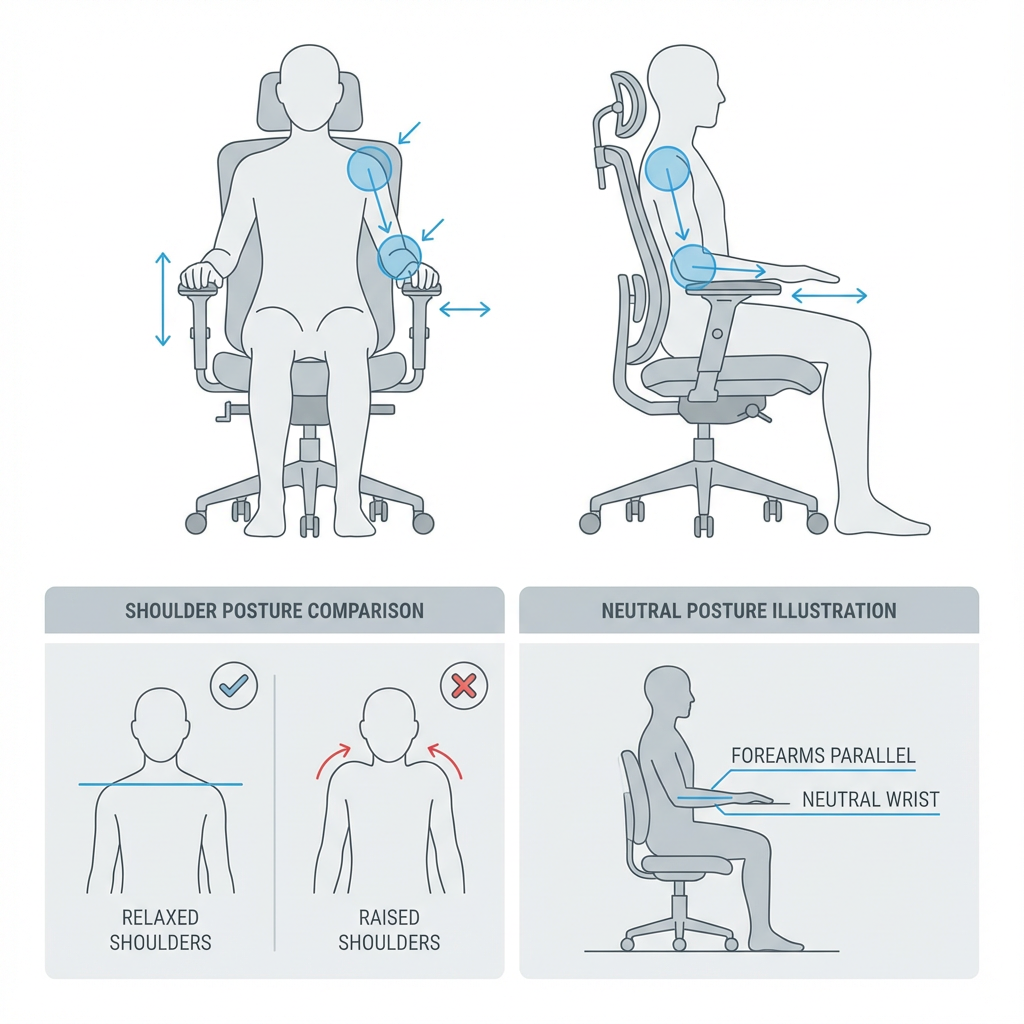 SHOULDER POSTURE COMPARISON

RELAXED SHOULDERS

RAISED SHOULDERS

NEUTRAL POSTURE ILLUSTRATION

FOREARMS PARALLEL

NEUTRAL WRIST