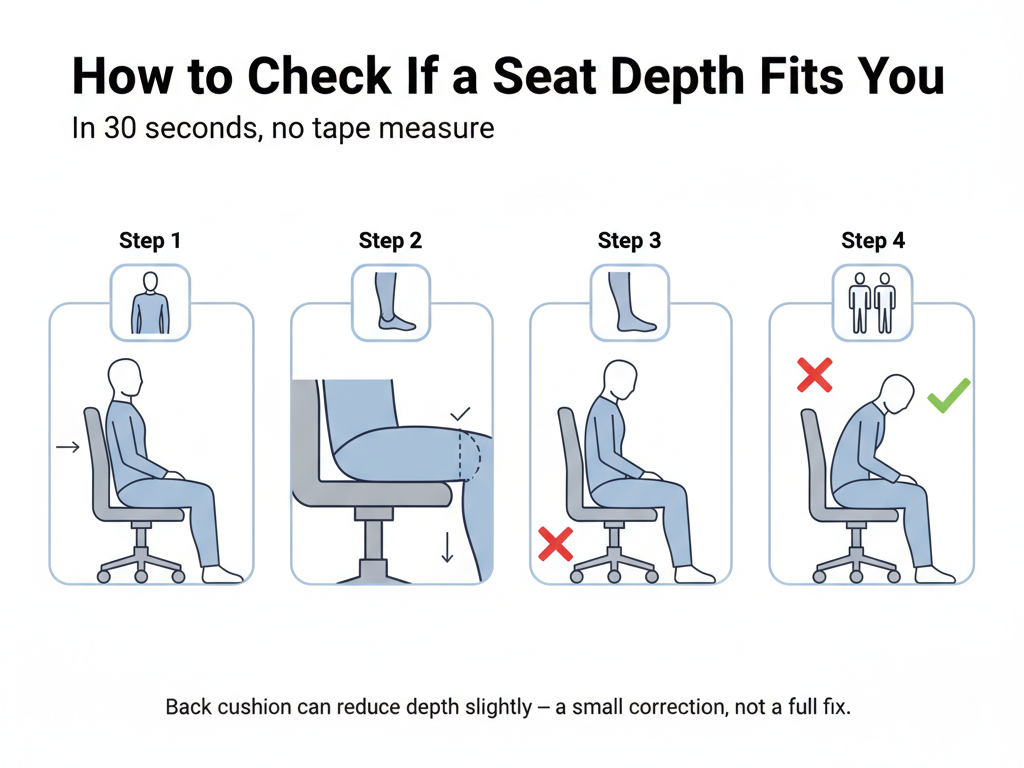 How to Check If a Seat Depth Fits You

In 30 seconds, no tape measure

Step 1

Step 2

Step 3

Step 4

Back cushion can reduce depth slightly – a small correction, not a full fix.