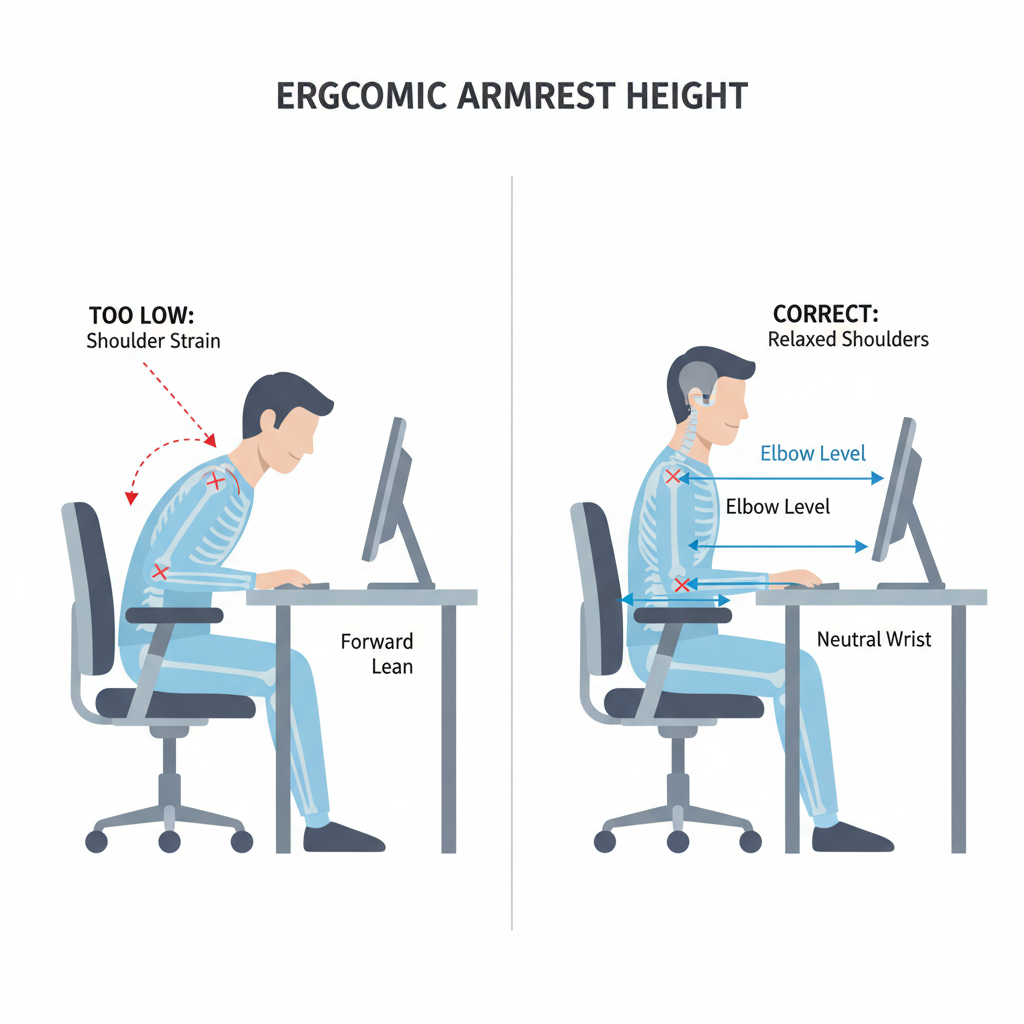 ERGCOMIC ARMREST HEIGHT

TOO LOW:
Shoulder Strain

Forward Lean

CORRECT:
Relaxed Shoulders

Elbow Level

Elbow Level

Neutral Wrist